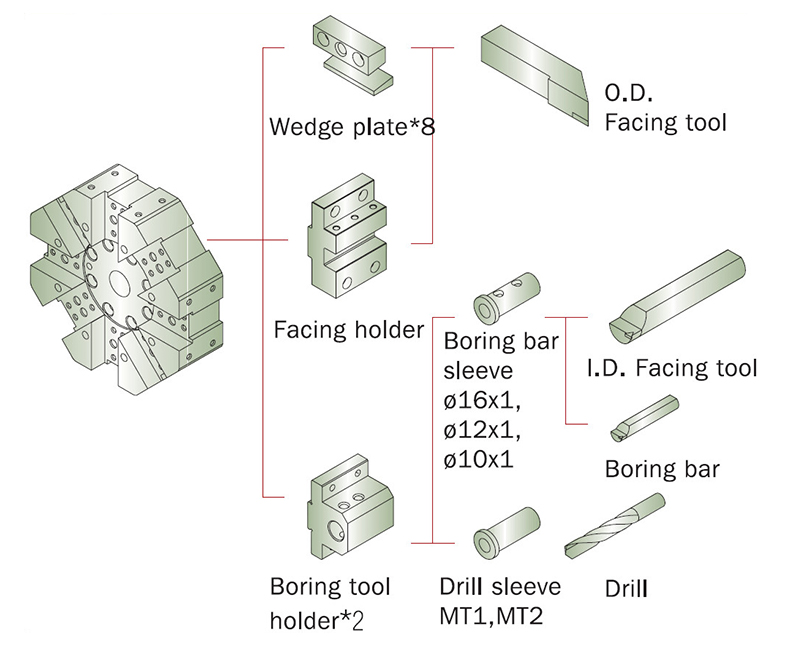 Wedge plate*8

O.D.
Facing tool

Facing holder

Boring bar sleeve ø16x1, ø12x1, ø10x1

I.D. Facing tool

Boring bar

Boring tool holder*2

Drill sleeve MT1,MT2

Drill